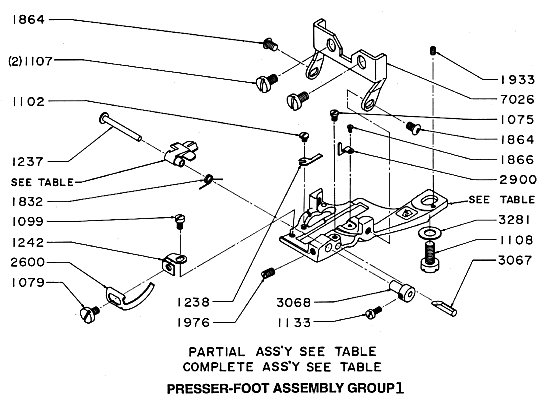 1864
(2)1107
1102
1237
SEE TABLE
1832
1099
1242
2600
1079
1933
7026
1075
1864
1866
2900
SEE TABLE
3281
1108
3067
1238
1976
3068
1133

PARTIAL ASS'Y SEE TABLE
COMPLETE ASS'Y SEE TABLE

PRESSER-FOOT ASSEMBLY GROUP1